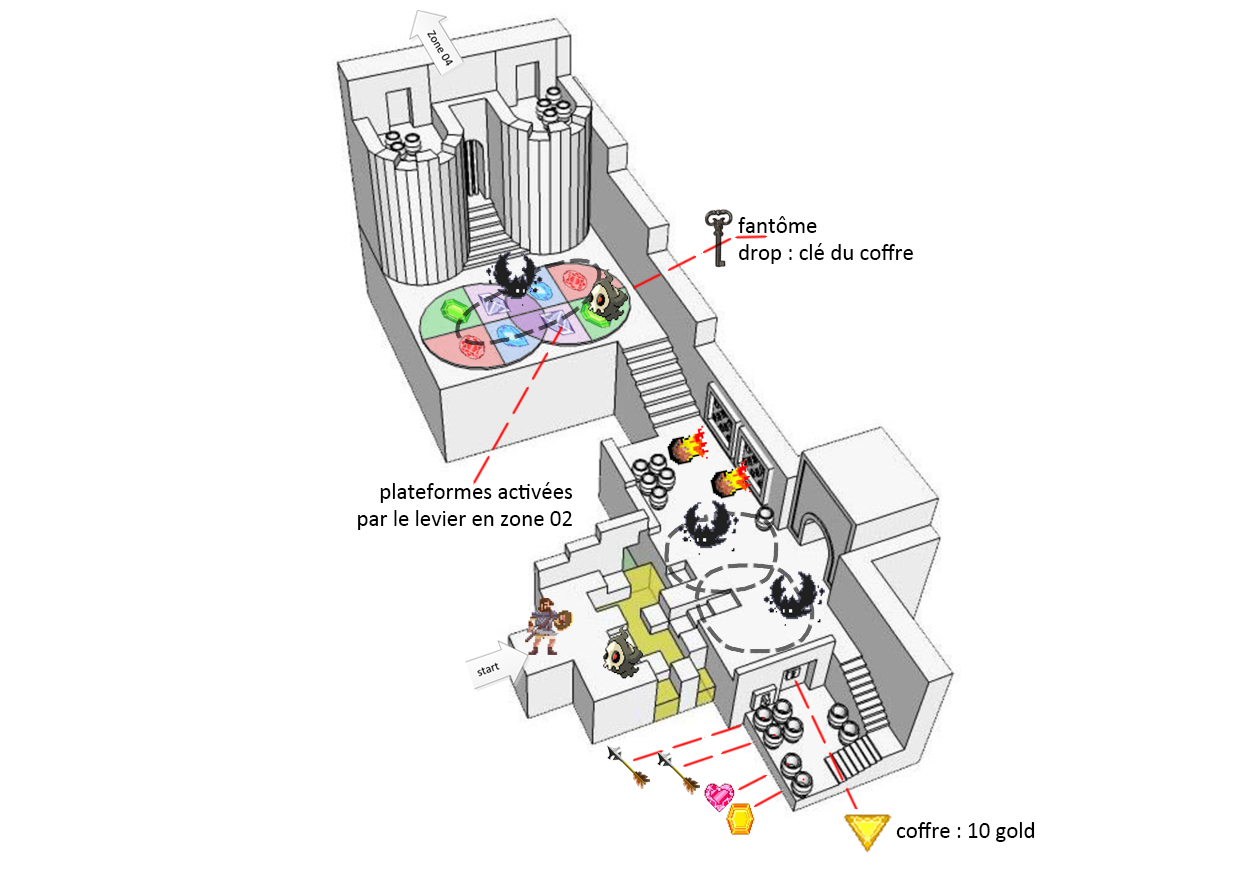 Zone 04

fantôme
drop : clé du coffre

plateformes activées
par le levier en zone 02

start

coffre : 10 gold